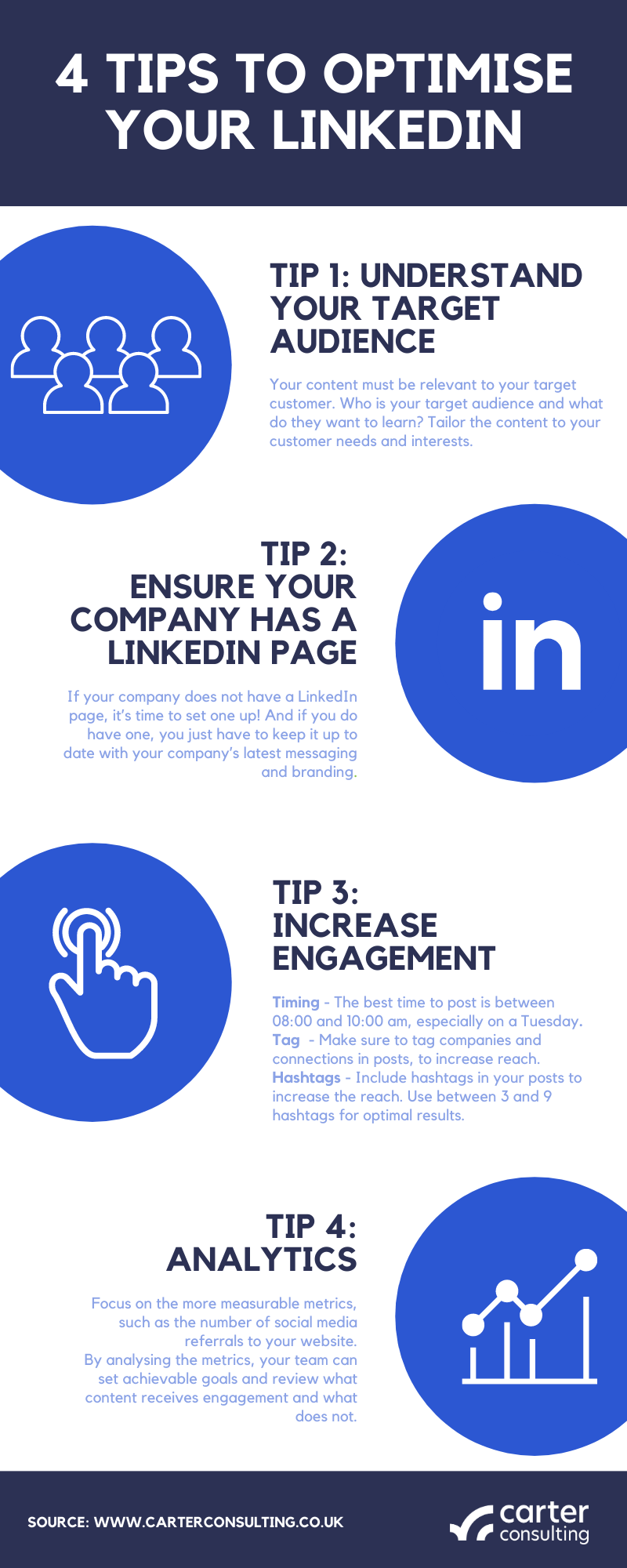 4 TIPS TO OPTIMISE YOUR LINKEDIN

TIP 1: UNDERSTAND YOUR TARGET AUDIENCE

Your content must be relevant to your target customer. Who is your target audience and what do they want to learn? Tailor the content to your customer needs and interests.

TIP 2: ENSURE YOUR COMPANY HAS A LINKEDIN PAGE

in

If your company does not have a LinkedIn page, it's time to set one up! And if you do have one, you just have to keep it up to date with your company's latest messaging and branding.

TIP 3: INCREASE ENGAGEMENT

Timing - The best time to post is between 08:00 and 10:00 am, especially on a Tuesday.
Tag - Make sure to tag companies and connections in posts, to increase reach.
Hashtags - Include hashtags in your posts to increase the reach. Use between 3 and 9 hashtags for optimal results.

TIP 4: ANALYTICS

Focus on the more measurable metrics, such as the number of social media referrals to your website.
By analysing the metrics, your team can set achievable goals and review what content receives engagement and what does not.

SOURCE: WWW.CARTERCONSULTING.CO.UK

carter consulting